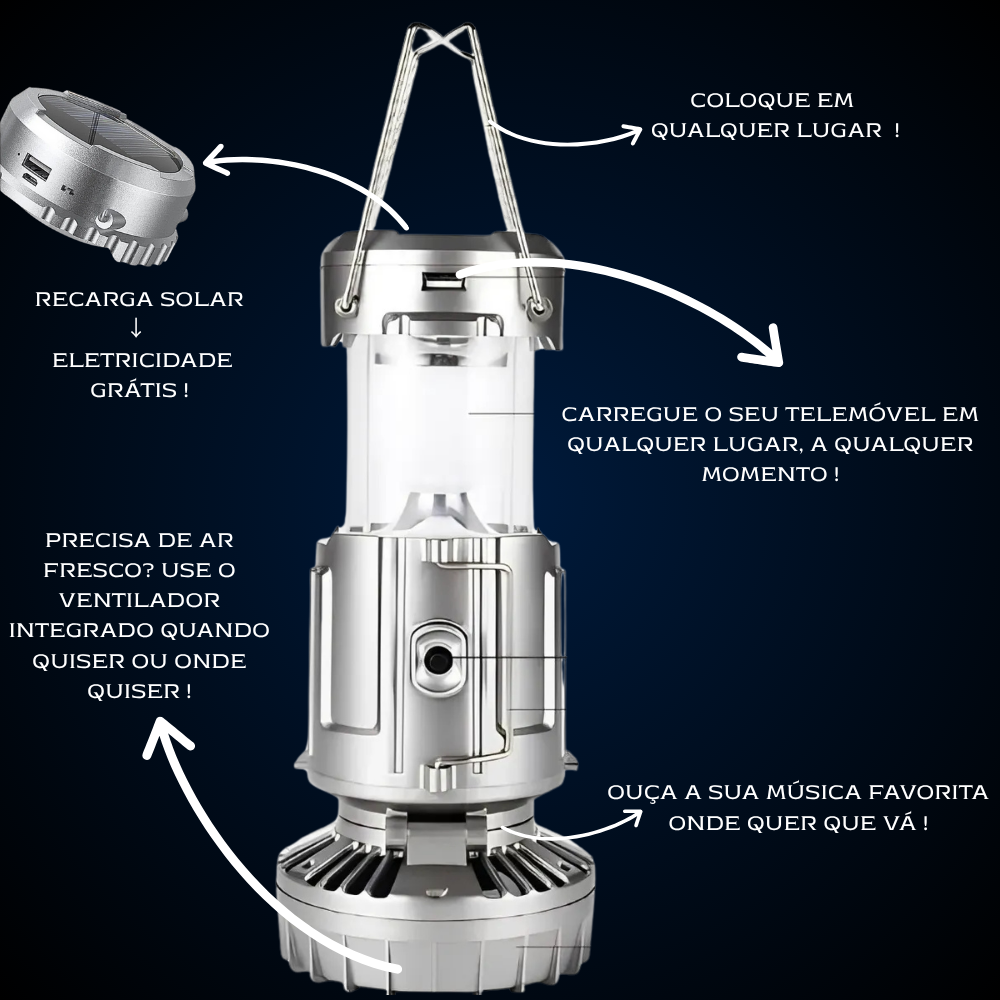 COLOQUE EM QUALQUER LUGAR !

RECARGA SOLAR
↓
ELETRICIDADE GRÁTIS !

CARREGUE O SEU TELEMÓVEL EM QUALQUER LUGAR, A QUALQUER MOMENTO !

PRECISA DE AR FRESCO? USE O VENTILADOR INTEGRADO QUANDO QUISER OU ONDE QUISER !

OUÇA A SUA MÚSICA FAVORITA ONDE QUER QUE VÁ !