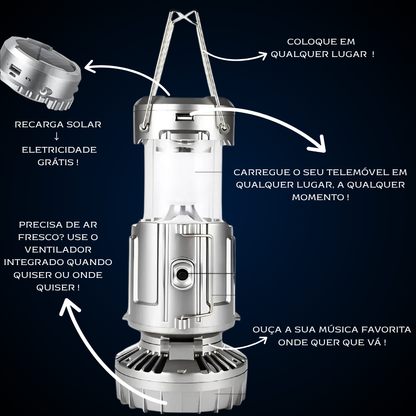 COLOQUE EM QUALQUER LUGAR !

RECARGA SOLAR
↓
ELETRICIDADE GRÁTIS !

CARREGUE O SEU TELEMÓVEL EM QUALQUER LUGAR, A QUALQUER MOMENTO !

PRECISA DE AR FRESCO? USE O VENTILADOR INTEGRADO QUANDO QUISER OU ONDE QUISER !

OUÇA A SUA MÚSICA FAVORITA ONDE QUER QUE VÁ !