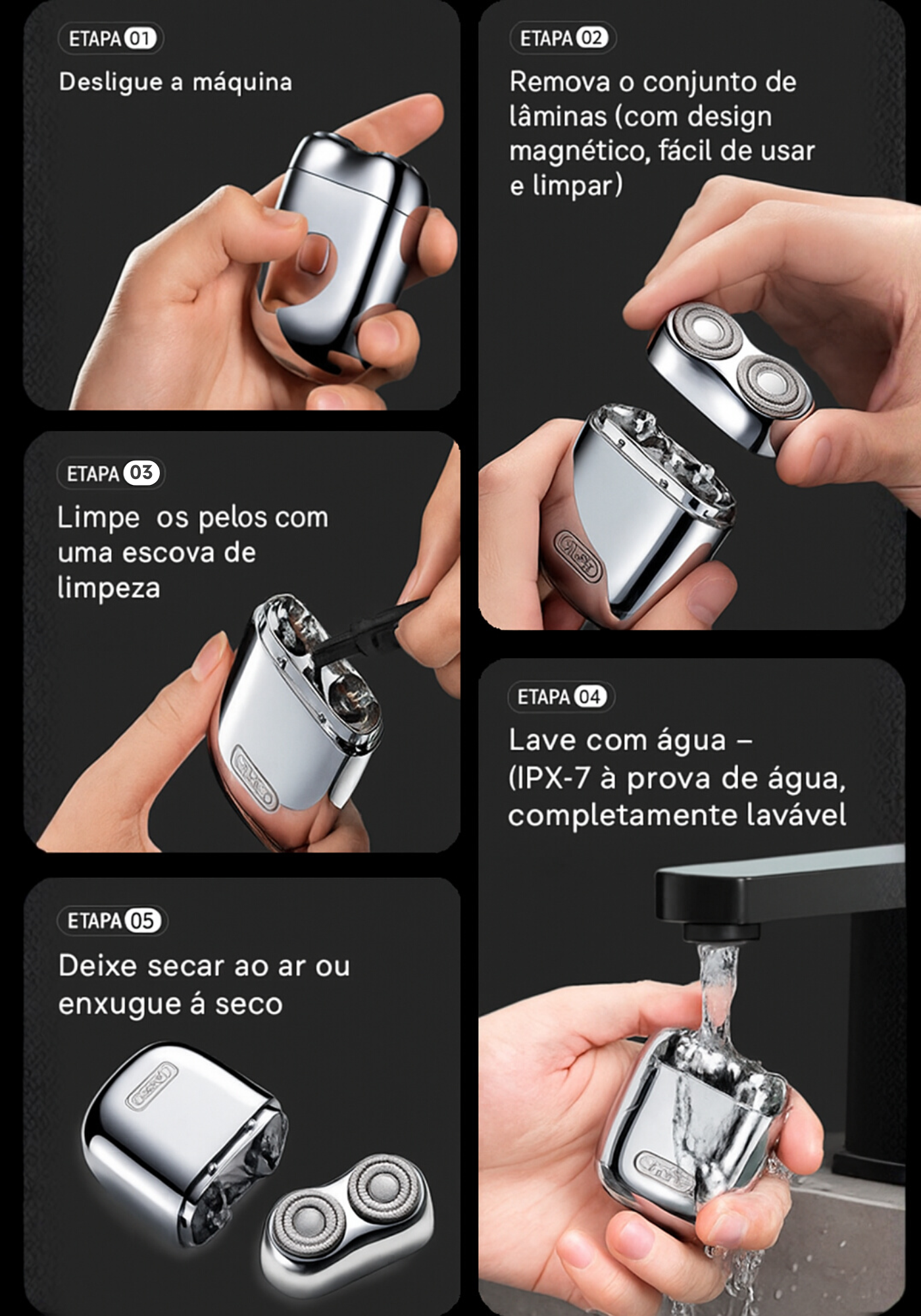 ETAPA 01
Desligue a máquina

ETAPA 02
Remova o conjunto de lâminas (com design magnético, fácil de usar e limpar)

ETAPA 03
Limpe  os pelos com uma escova de limpeza

ETAPA 04
Lave com água – (IPX-7 à prova de água, completamente lavável

ETAPA 05
Deixe secar ao ar ou enxugue á seco