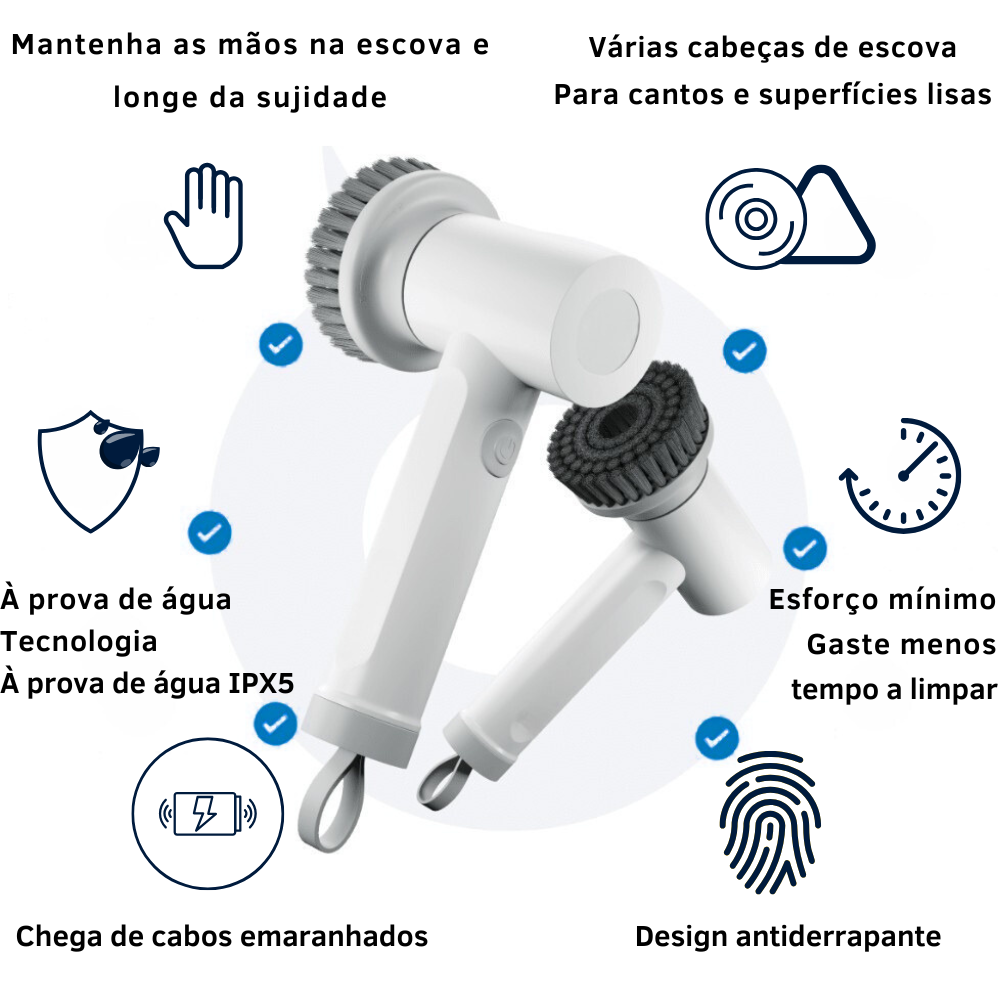 Mantenha as mãos na escova e longe da sujidade

Várias cabeças de escova
Para cantos e superfícies lisas

À prova de água
Tecnologia
À prova de água IPX5

Esforço mínimo
Gaste menos
tempo a limpar

Chega de cabos emaranhados

Design antiderrapante